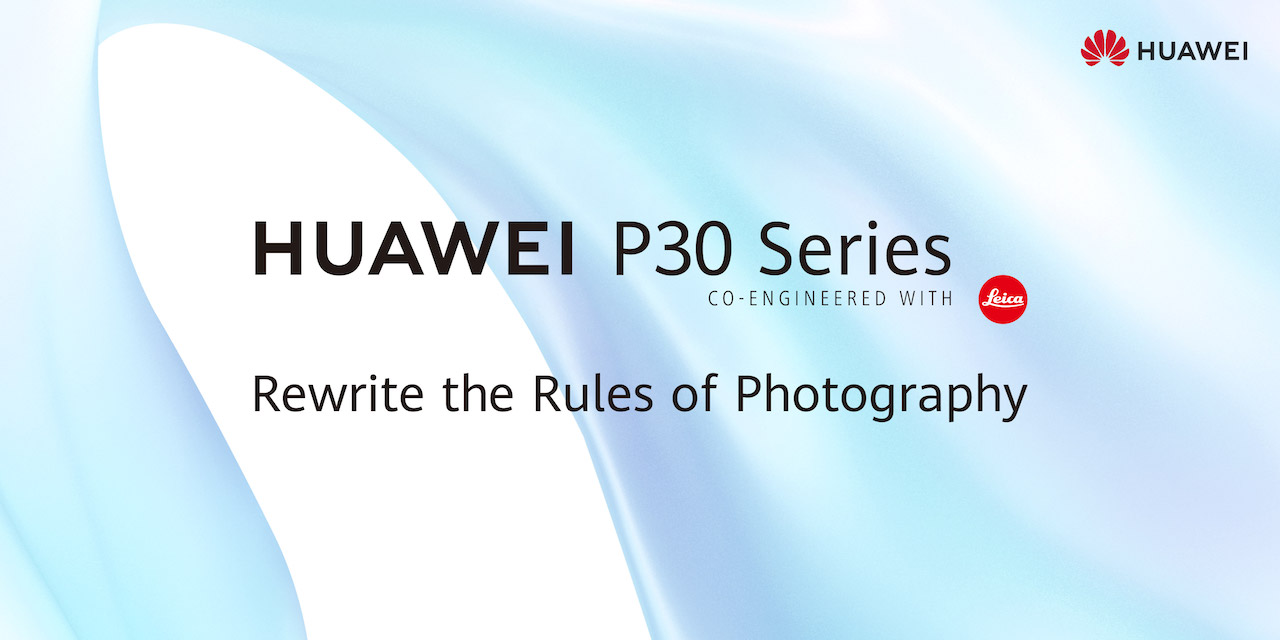 HUAWEI

HUAWEI P30 Series
CO-ENGINEERED WITH Leica

Rewrite the Rules of Photography